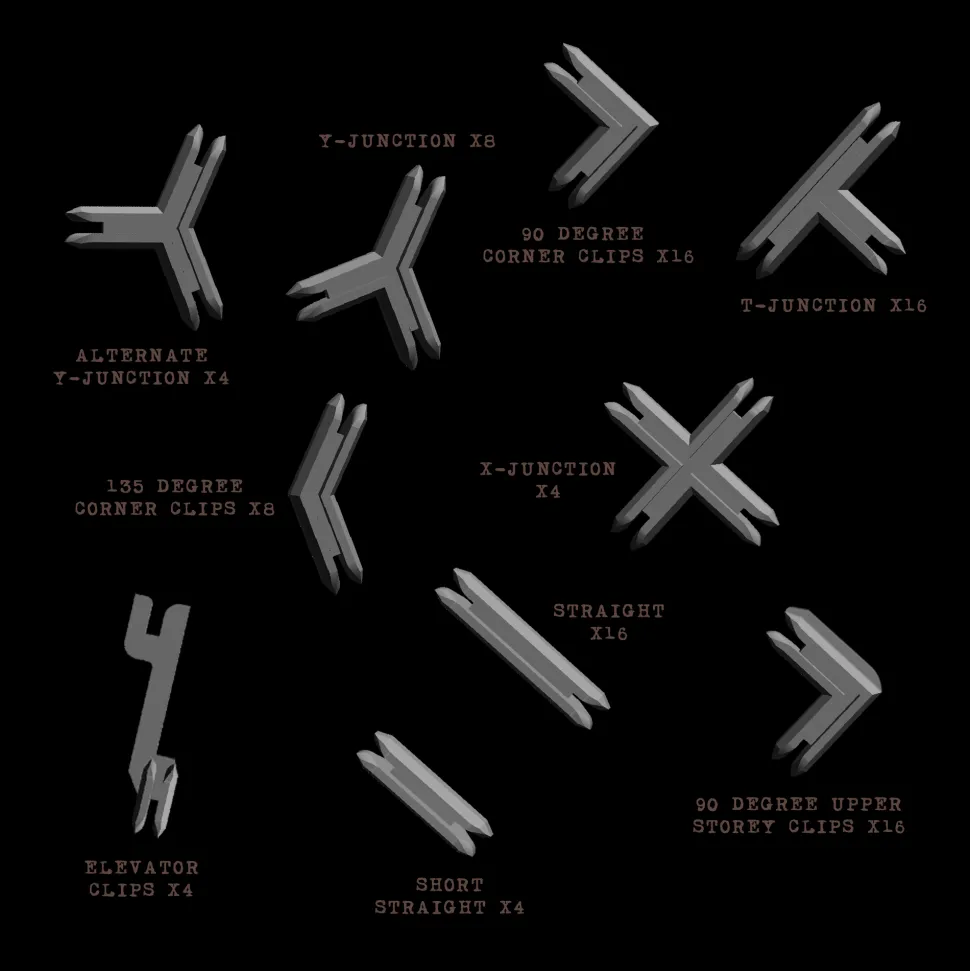 Y-JUNCTION X8

90 DEGREE
CORNER CLIPS X16

T-JUNCTION X16

ALTERNATE
Y-JUNCTION X4

135 DEGREE
CORNER CLIPS X8

X-JUNCTION
X4

STRAIGHT
X16

90 DEGREE UPPER
STOREY CLIPS X16

ELEVATOR
CLIPS X4

SHORT
STRAIGHT X4