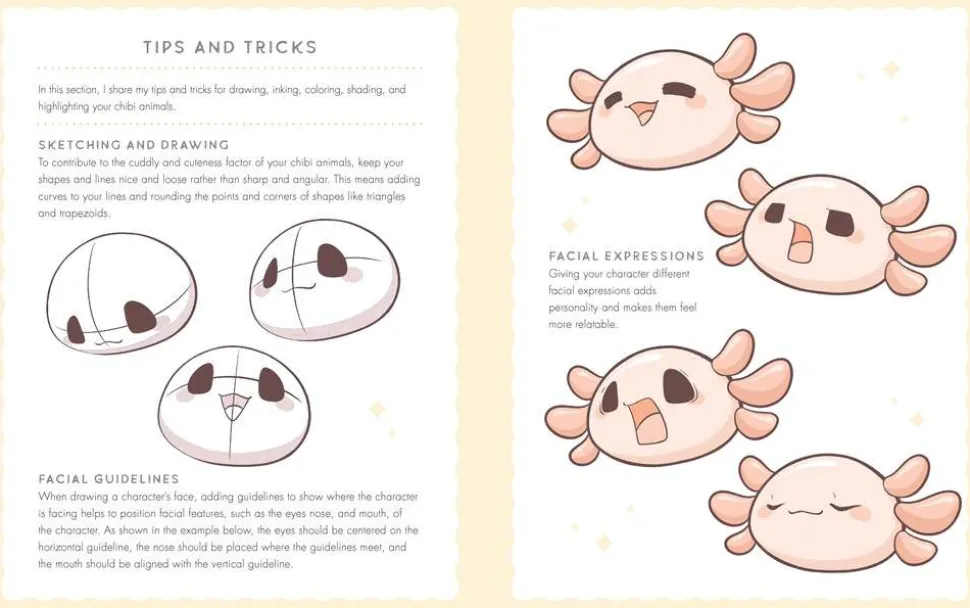 TIPS AND TRICKS

In this section, I share my tips and tricks for drawing, inking, coloring, shading, and highlighting your chibi animals.

SKETCHING AND DRAWING

To contribute to the cuddly and cuteness factor of your chibi animals, keep your shapes and lines nice and loose rather than sharp and angular. This means adding curves to your lines and rounding the points and corners of shapes like triangles and trapezoids.

FACIAL GUIDELINES

When drawing a character's face, adding guidelines to show where the character is facing helps to position facial features, such as the eyes nose, and mouth, of the character. As shown in the example below, the eyes should be centered on the horizontal guideline, the nose should be placed where the guidelines meet, and the mouth should be aligned with the vertical guideline.

FACIAL EXPRESSIONS

Giving your character different facial expressions adds personality and makes them feel more relatable.