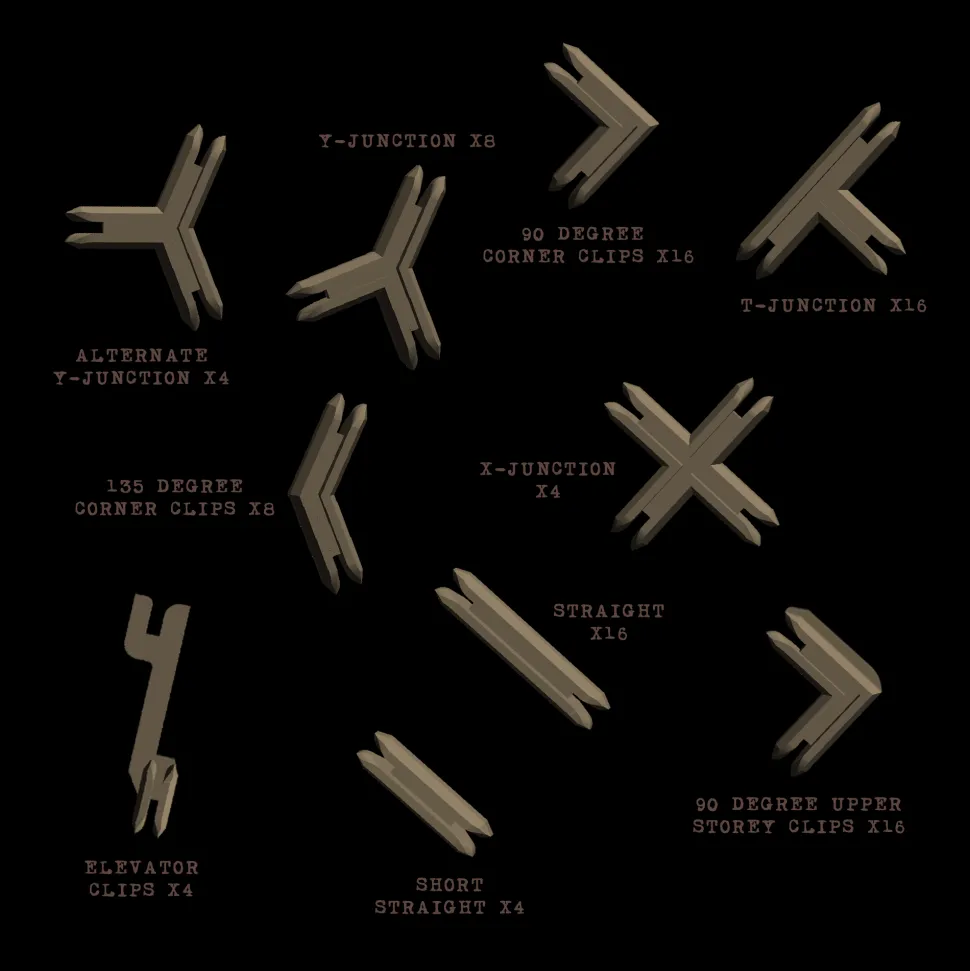 Y-JUNCTION X8

90 DEGREE CORNER CLIPS X16

T-JUNCTION X16

ALTERNATE Y-JUNCTION X4

135 DEGREE CORNER CLIPS X8

X-JUNCTION X4

STRAIGHT X16

90 DEGREE UPPER STOREY CLIPS X16

ELEVATOR CLIPS X4

SHORT STRAIGHT X4